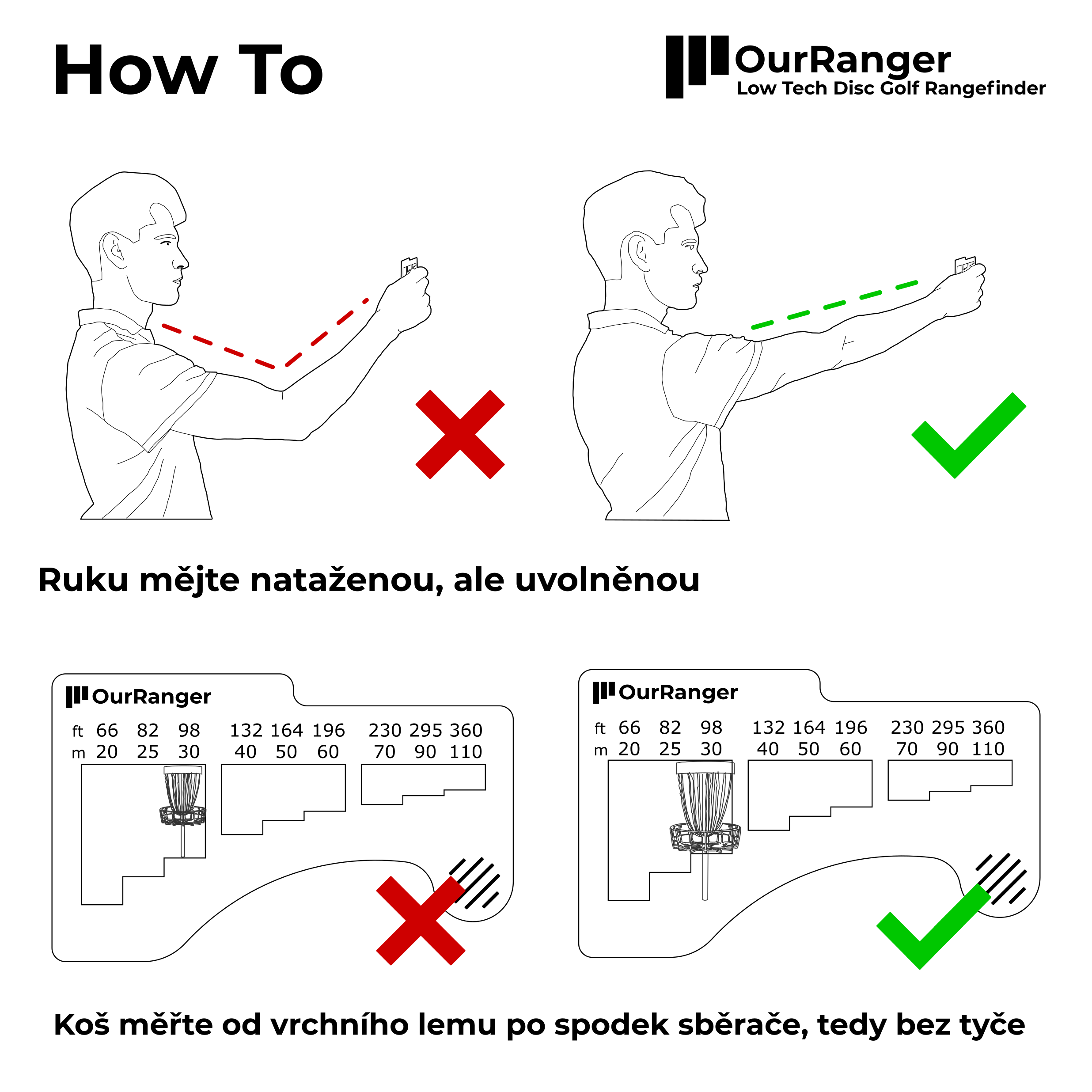 How To

OurRanger
Low Tech Disc Golf Rangefinder

Ruku mějte nataženou, ale uvolněnou

OurRanger

| ft | 66 | 82 | 98 | 132 | 164 | 196 | 230 | 295 | 360 |
|---|---|---|---|---|---|---|---|---|---|
| m | 20 | 25 | 30 | 40 | 50 | 60 | 70 | 90 | 110 |

OurRanger

| ft | 66 | 82 | 98 | 132 | 164 | 196 | 230 | 295 | 360 |
|---|---|---|---|---|---|---|---|---|---|
| m | 20 | 25 | 30 | 40 | 50 | 60 | 70 | 90 | 110 |

Koš měřte od vrchního lemu po spodek sběrače, tedy bez tyče